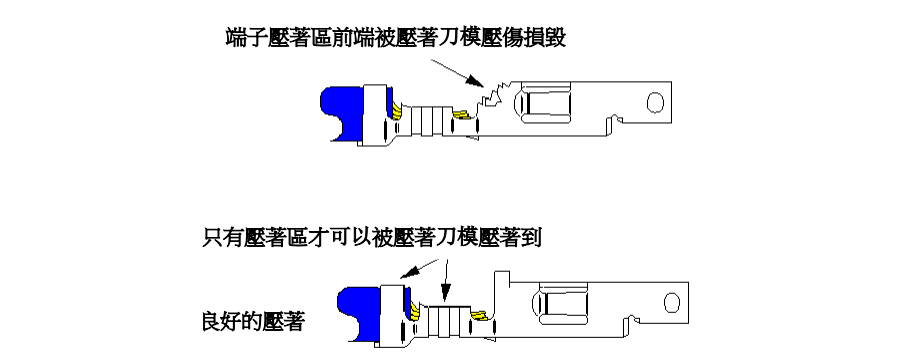 端子壓著區前端被壓著刀模壓傷損毀

只有壓著區才可以被壓著刀模壓著到

良好的壓著